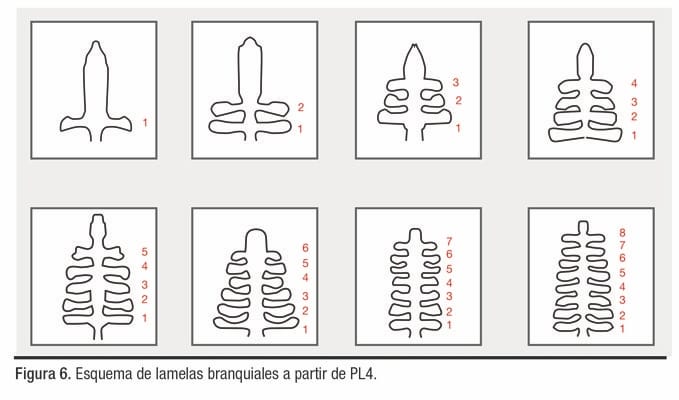 1

2
1

3
2
1

4
3
2
1

5
4
3
2
1

6
5
4
3
2
1

7
6
5
4
3
2
1

8
7
6
5
4
3
2
1

Figura 6. Esquema de lamelas branquiales a partir de PL4.